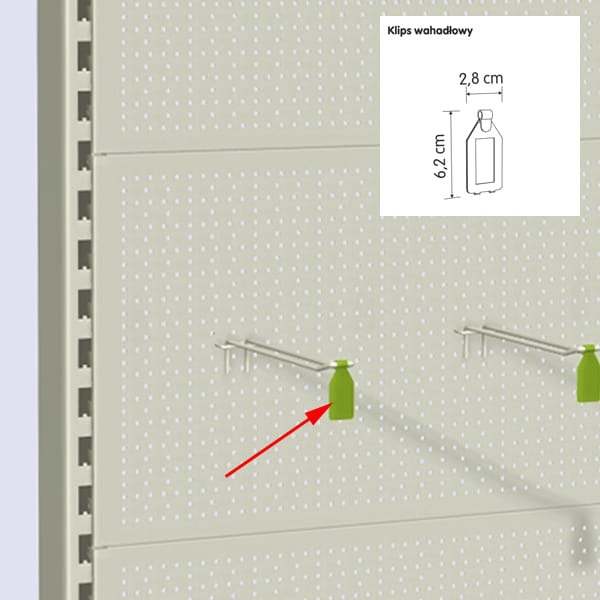 Klips wahadłowy

2,8 cm

6,2 cm